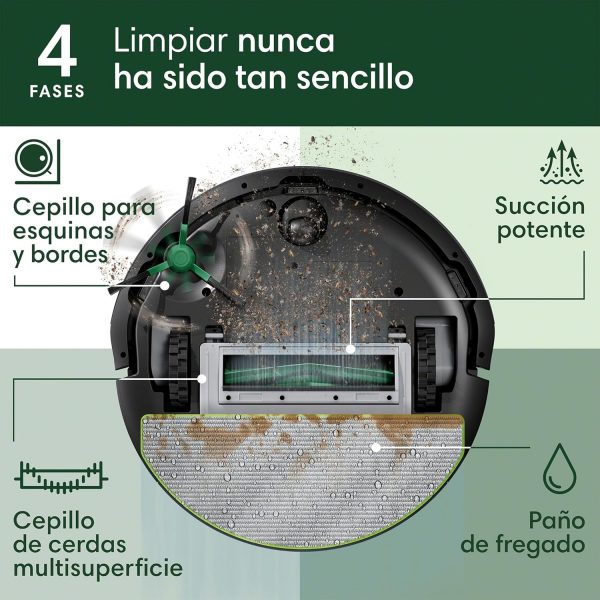 4
FASES

Limpiar nunca ha sido tan sencillo

Cepillo para esquinas y bordes

Succión potente

Cepillo de cerdas multisuperficie

Paño de fregado