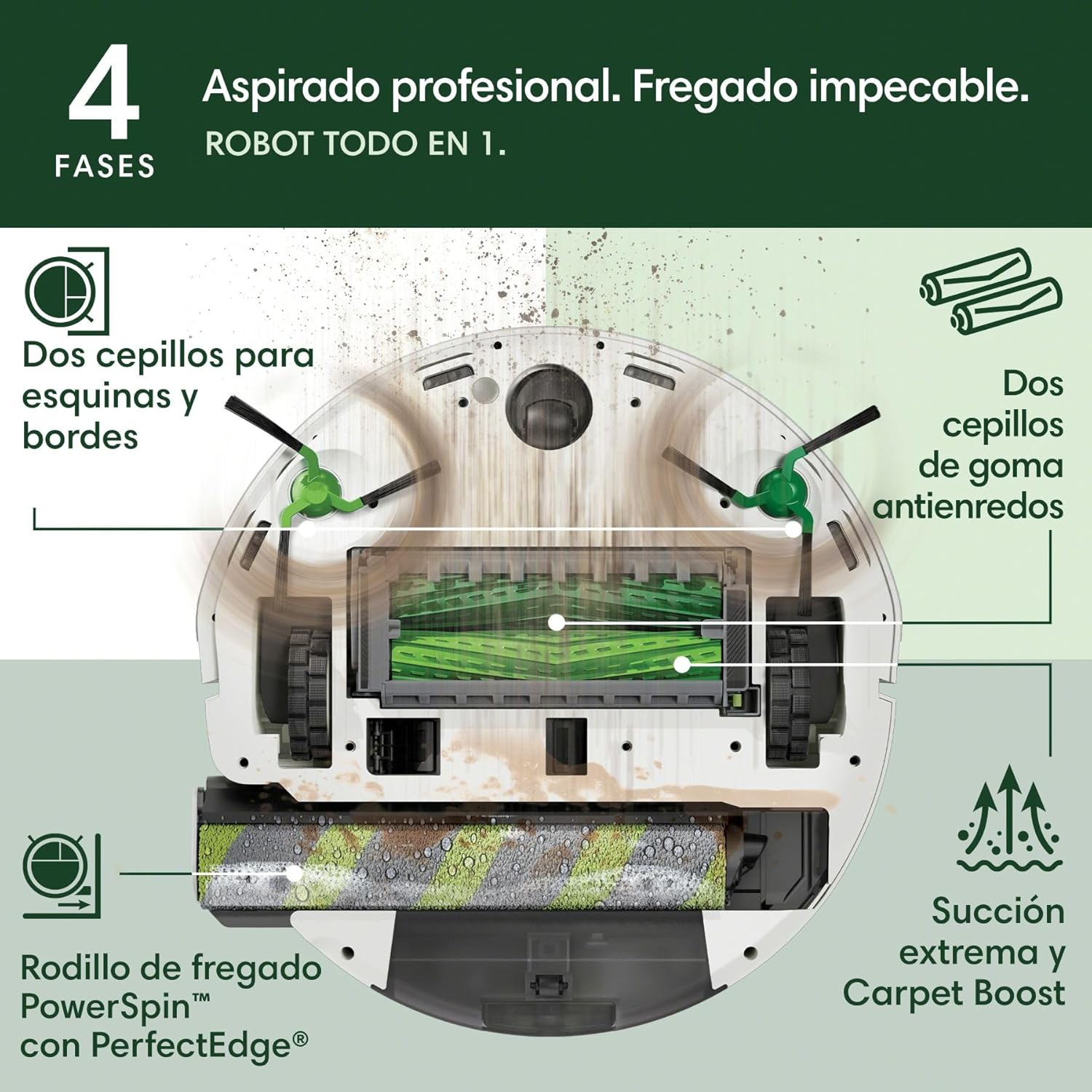 4
FASES

Aspirado profesional. Fregado impecable.
ROBOT TODO EN 1.

Dos cepillos para esquinas y bordes

Dos cepillos de goma antienredos

Rodillo de fregado PowerSpin™ con PerfectEdge®

Succión extrema y Carpet Boost