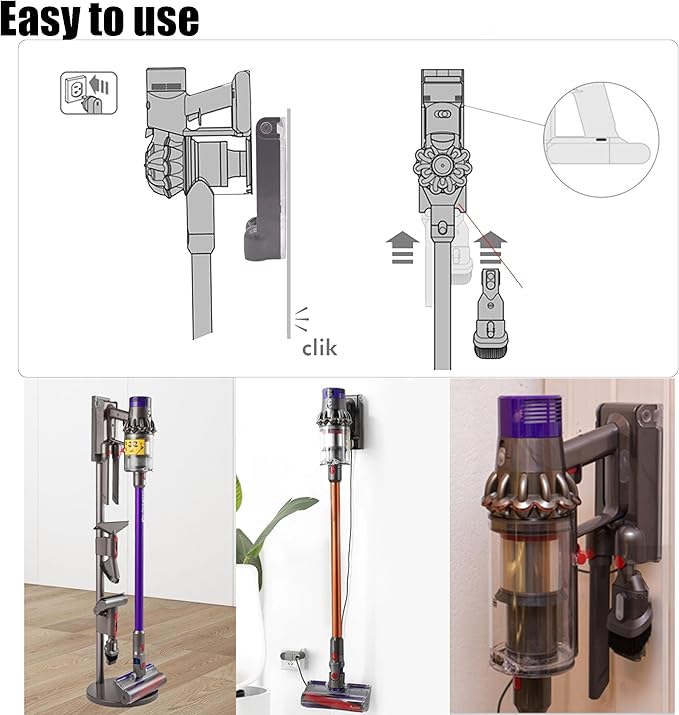 Easy to use

clik