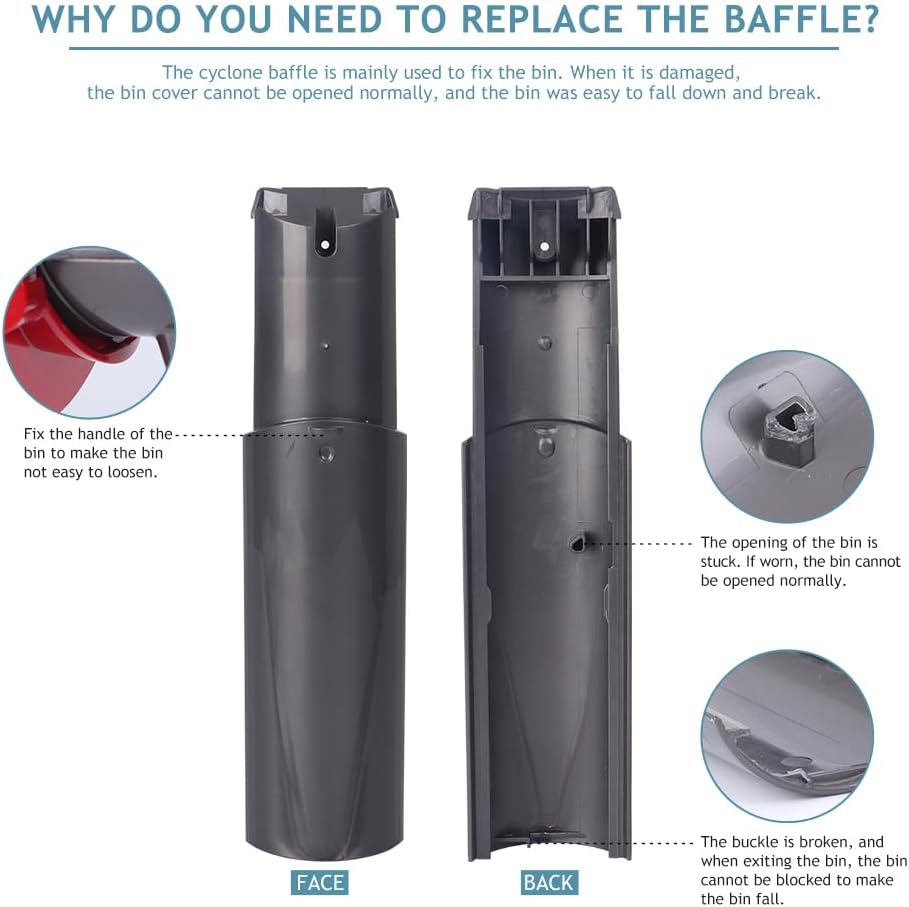 WHY DO YOU NEED TO REPLACE THE BAFFLE?

The cyclone baffle is mainly used to fix the bin. When it is damaged, the bin cover cannot be opened normally, and the bin was easy to fall down and break.

Fix the handle of the bin to make the bin not easy to loosen.

The opening of the bin is stuck. If worn, the bin cannot be opened normally.

The buckle is broken, and when exiting the bin, the bin cannot be blocked to make the bin fall.

FACE

BACK